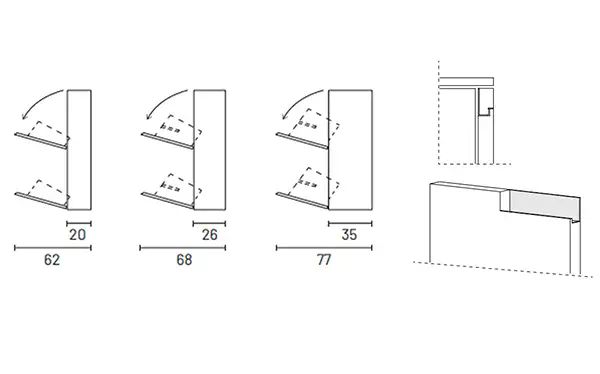 20
62
26
68
35
77